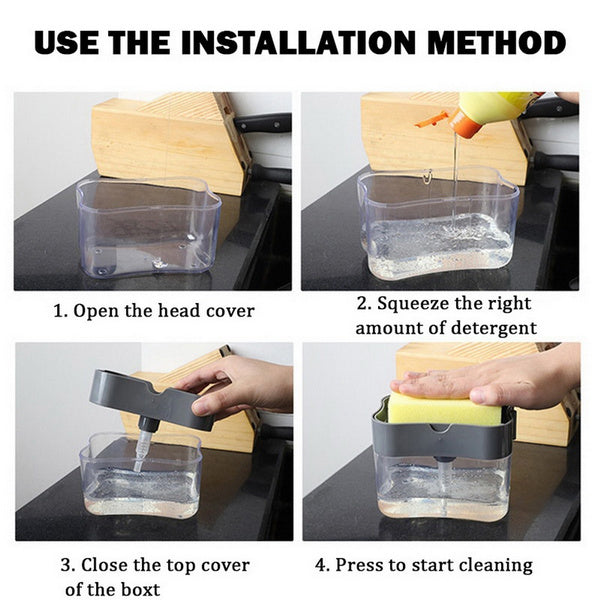 USE THE INSTALLATION METHOD

1. Open the head cover

2. Squeeze the right amount of detergent

3. Close the top cover of the boxt

4. Press to start cleaning