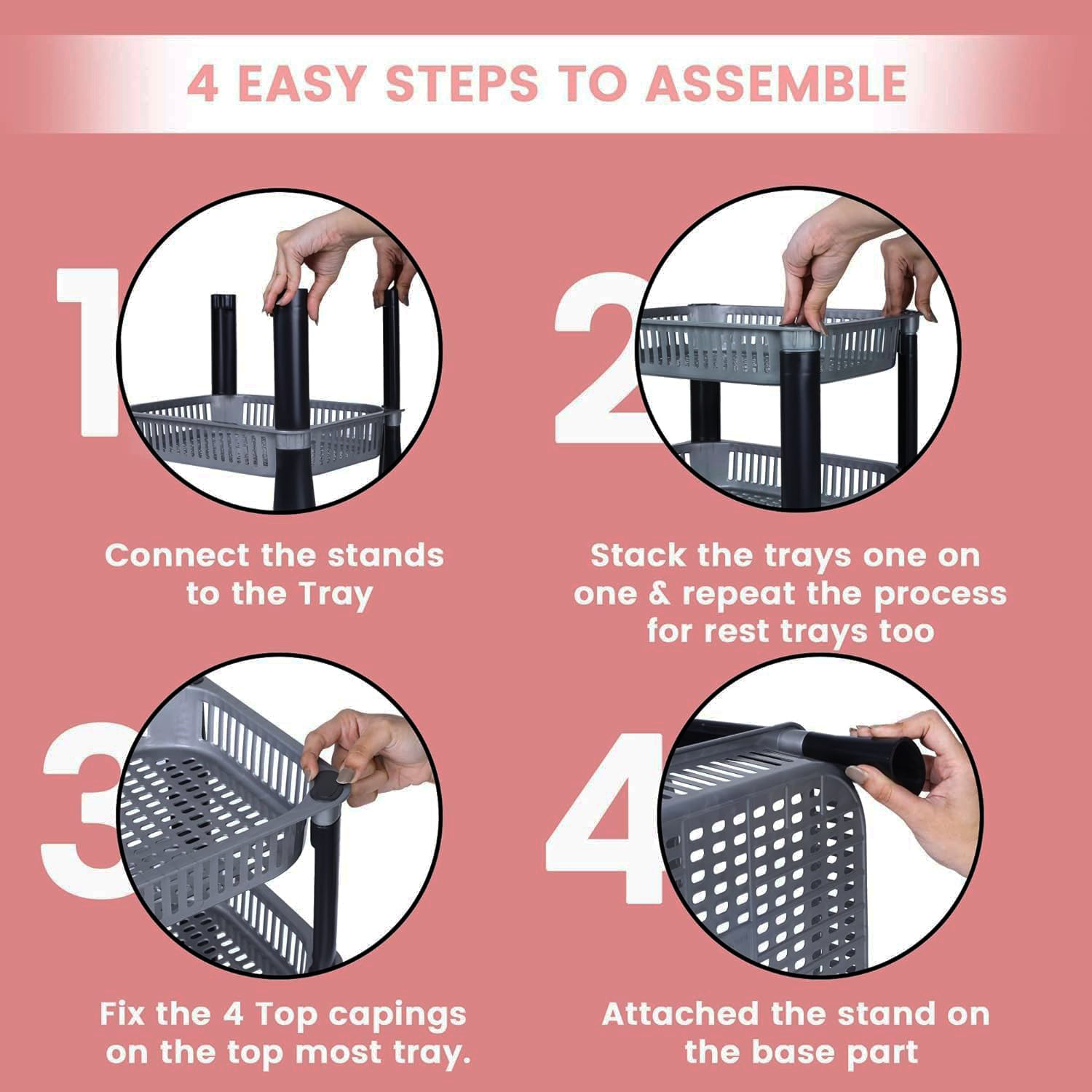 4 EASY STEPS TO ASSEMBLE

1

Connect the stands to the Tray

2

Stack the trays one on one & repeat the process for rest trays too

3

Fix the 4 Top capings on the top most tray.

4

Attached the stand on the base part