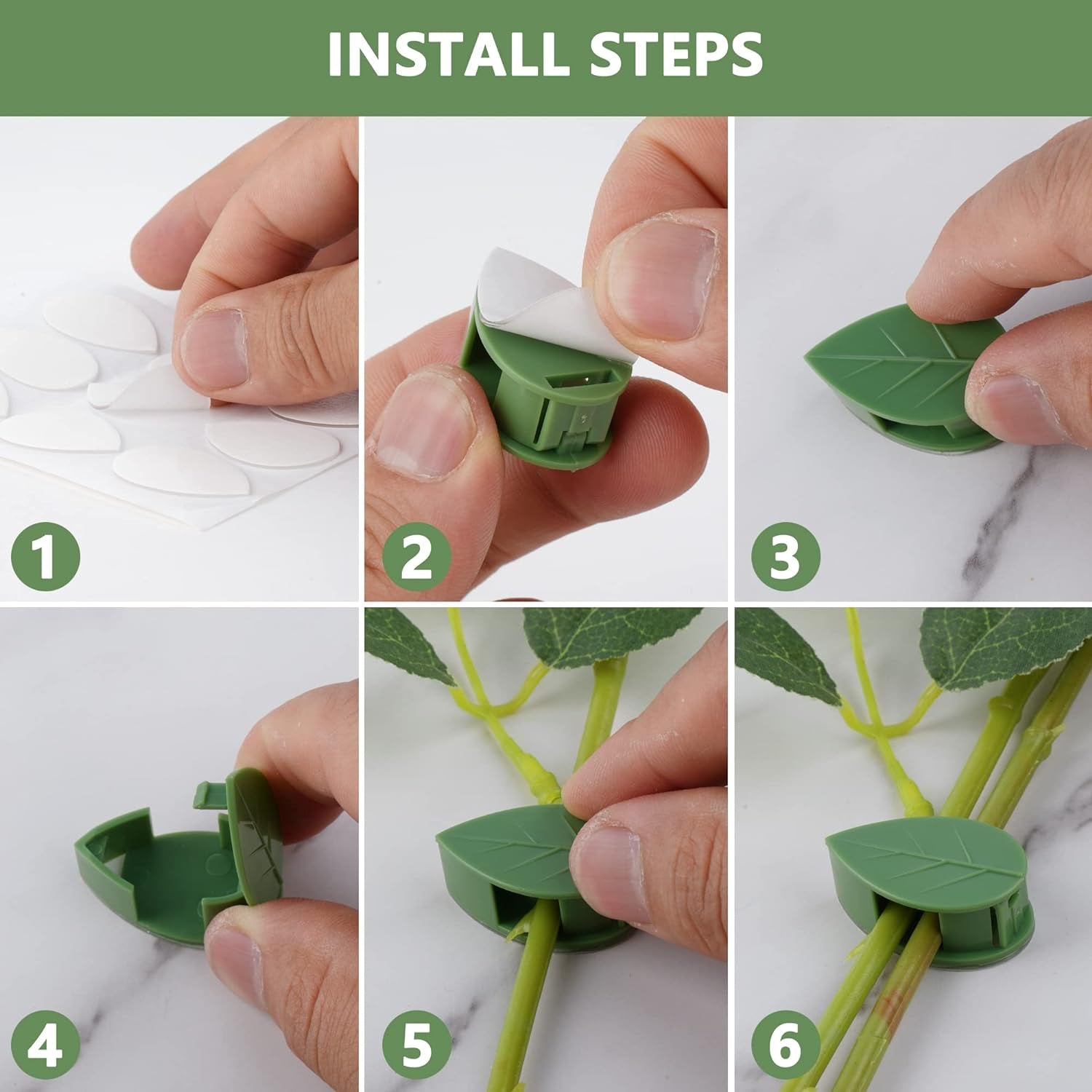 INSTALL STEPS

1

2

3

4

5

6