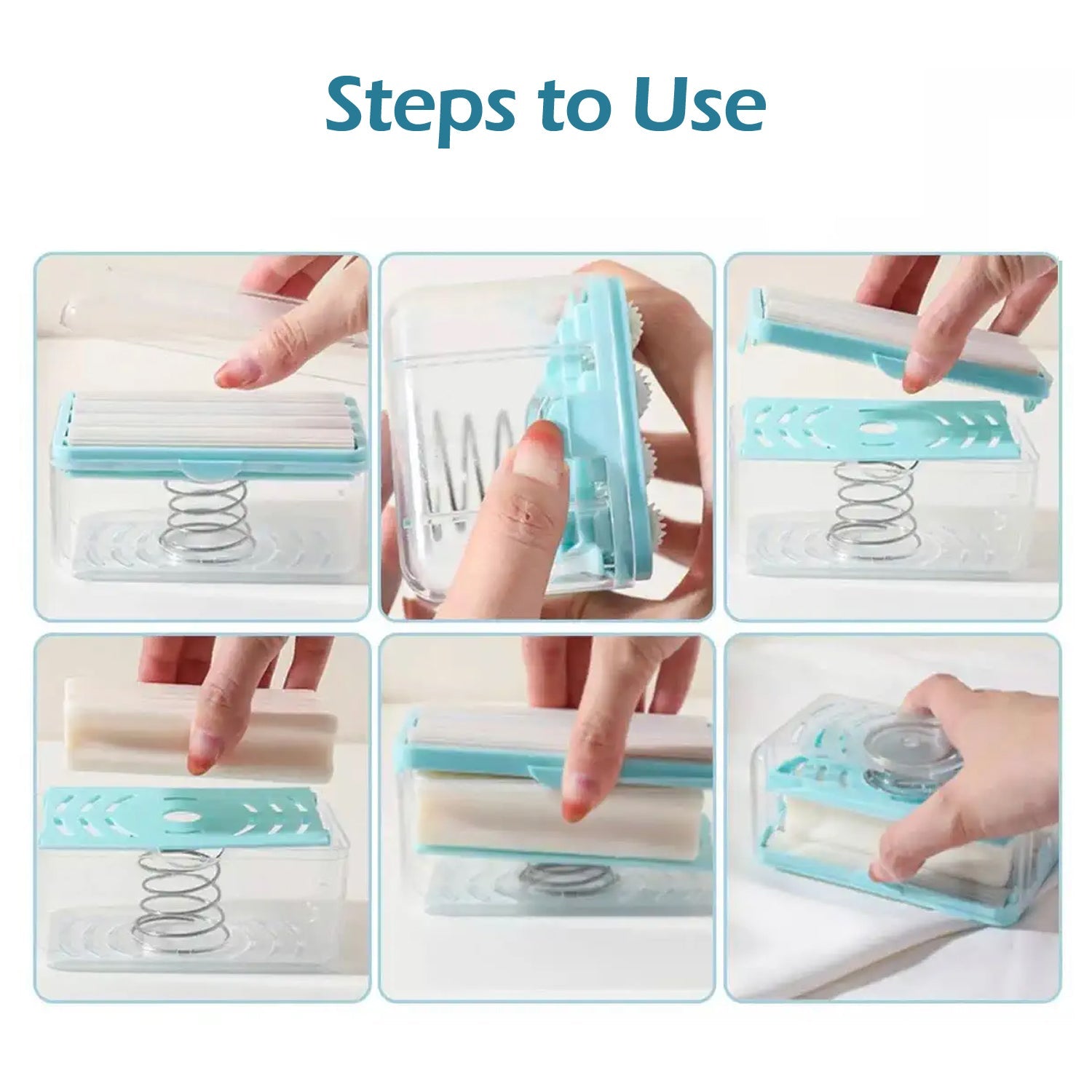 Steps to Use