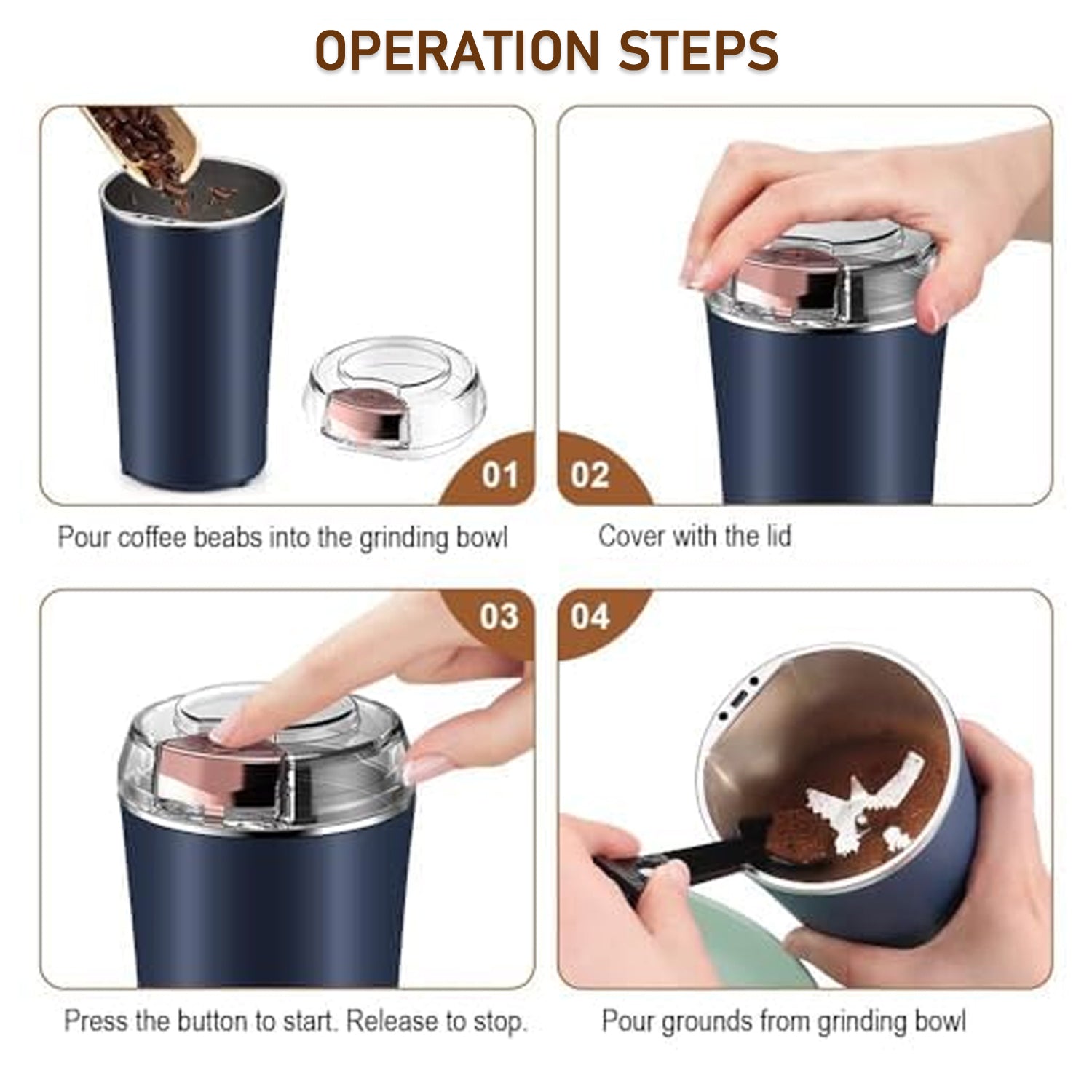 OPERATION STEPS

01

Pour coffee beabs into the grinding bowl

02

Cover with the lid

03

Press the button to start. Release to stop.

04

Pour grounds from grinding bowl