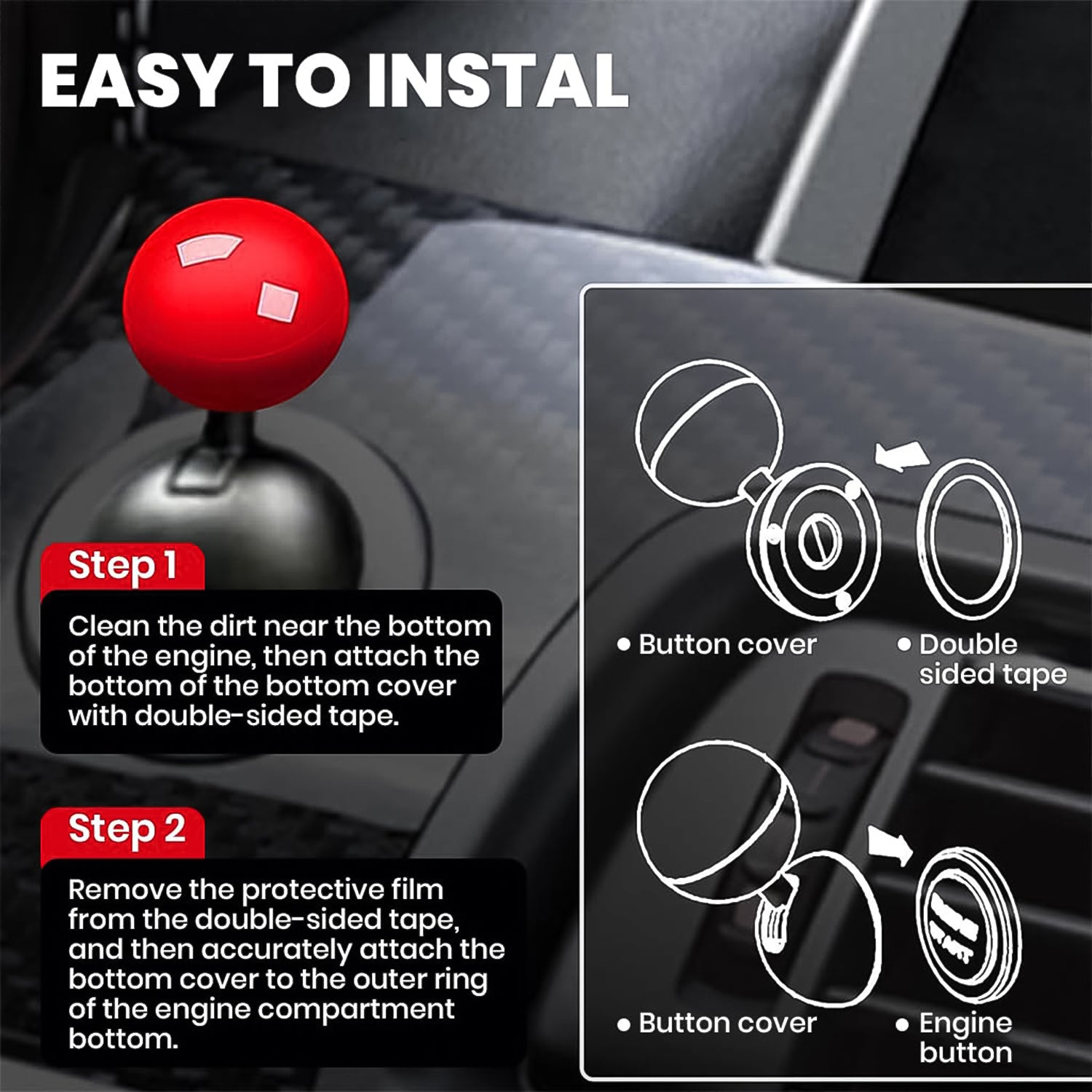 EASY TO INSTAL

Step 1

Clean the dirt near the bottom of the engine, then attach the bottom of the bottom cover with double-sided tape.

Step 2

Remove the protective film from the double-sided tape, and then accurately attach the bottom cover to the outer ring of the engine compartment bottom.

• Button cover

• Double sided tape

• Button cover

• Engine button