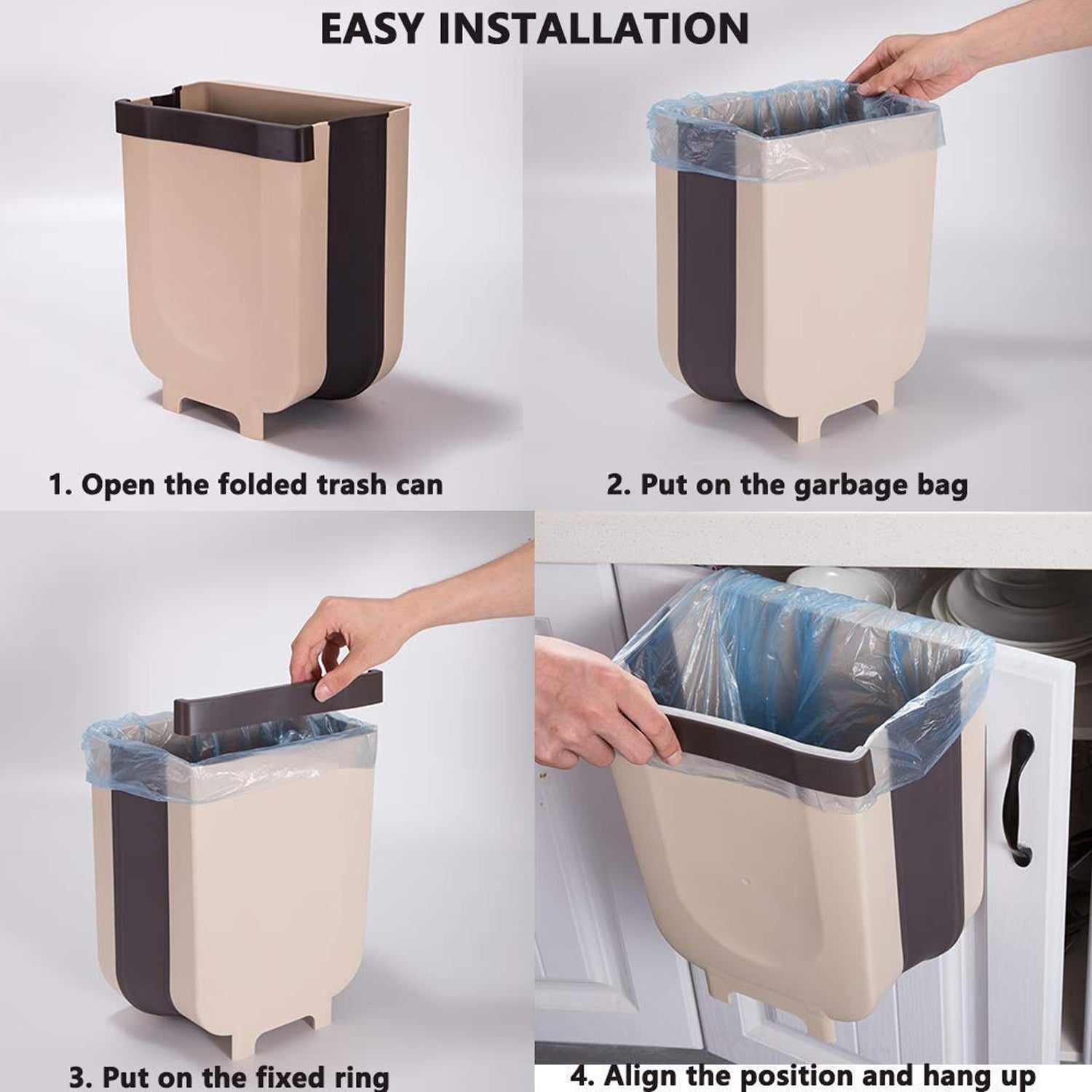 EASY INSTALLATION

1. Open the folded trash can

2. Put on the garbage bag

3. Put on the fixed ring

4. Align the position and hang up