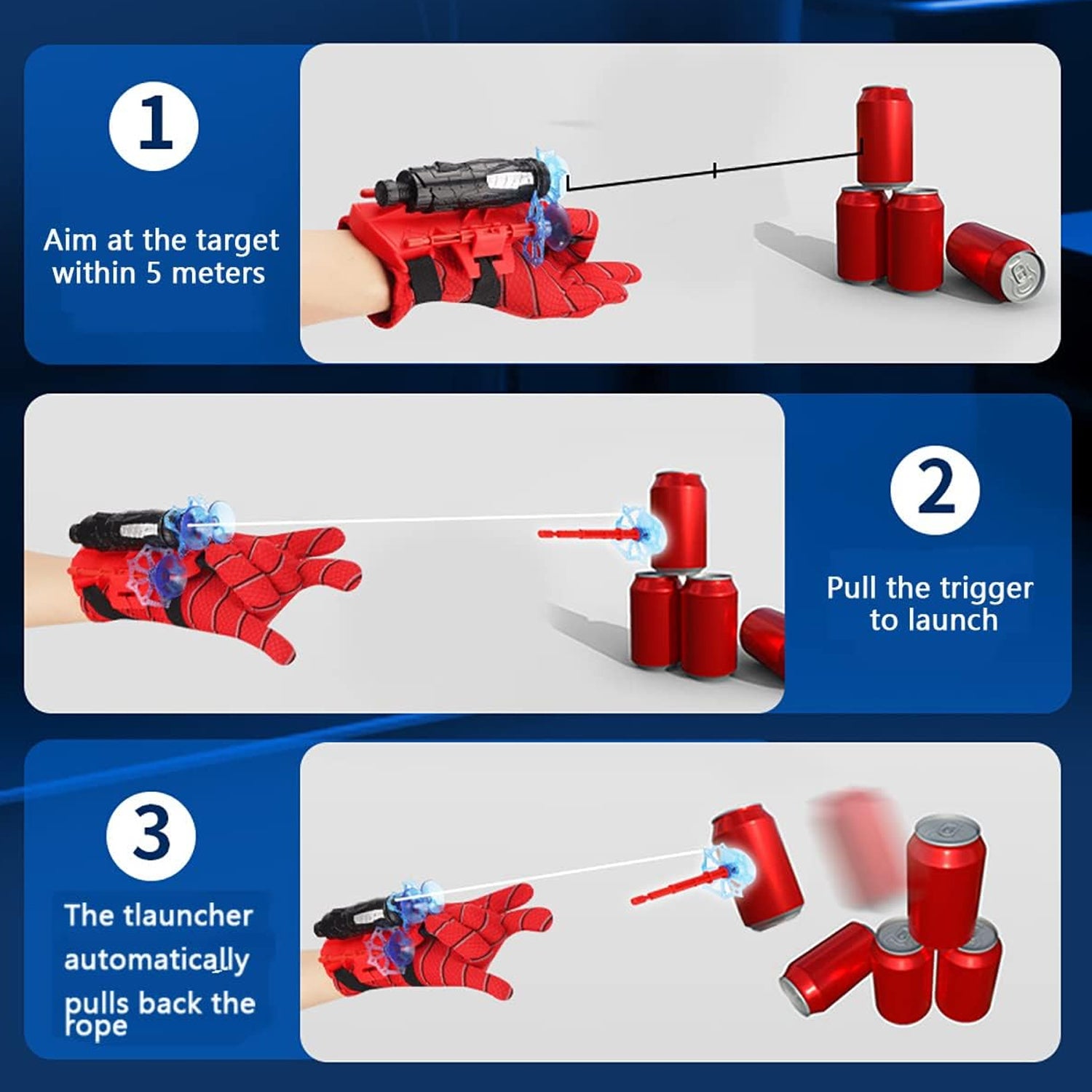 1

Aim at the target within 5 meters

2

Pull the trigger to launch

3

The tlauncher automatically pulls back the rope