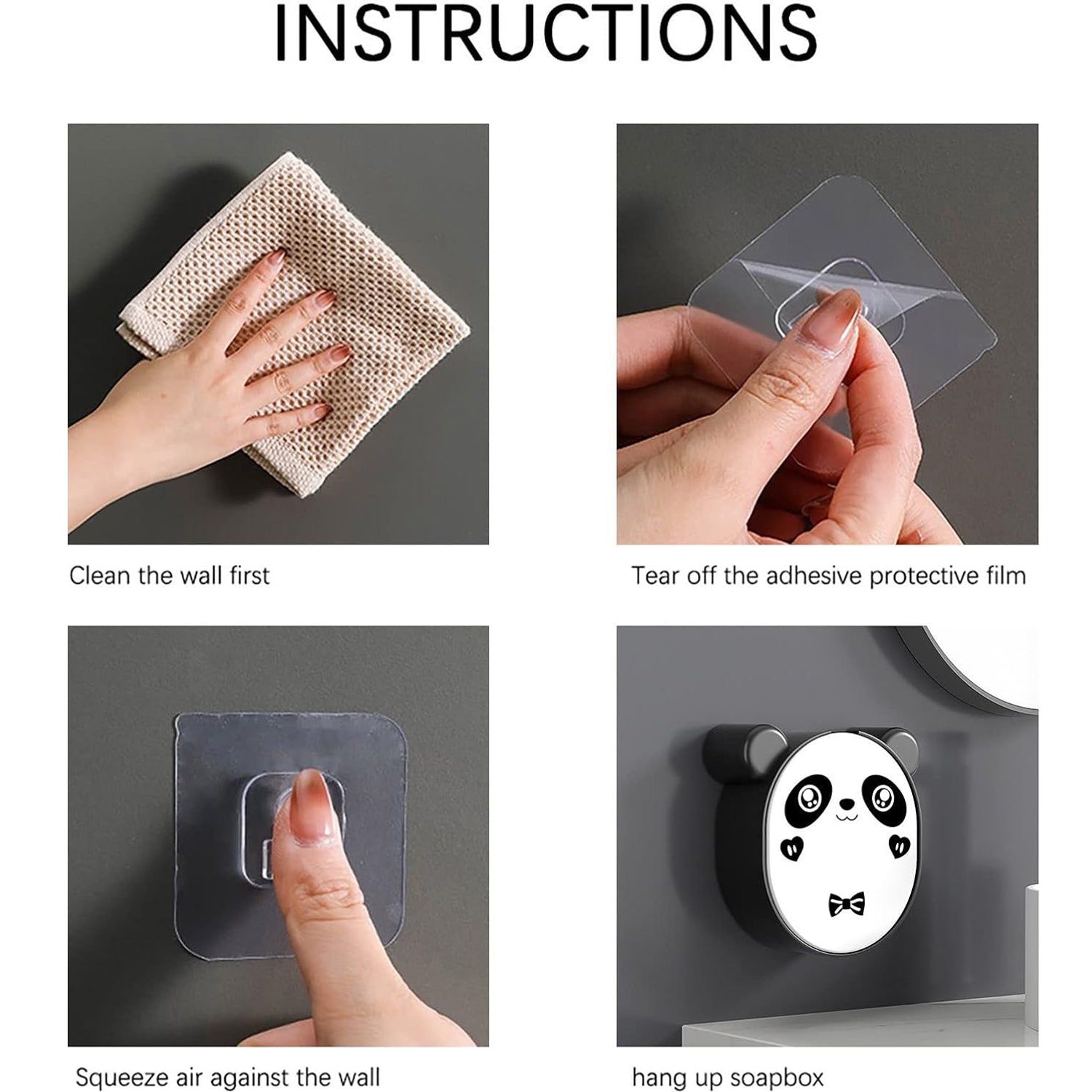 INSTRUCTIONS

Clean the wall first

Tear off the adhesive protective film

Squeeze air against the wall

hang up soapbox